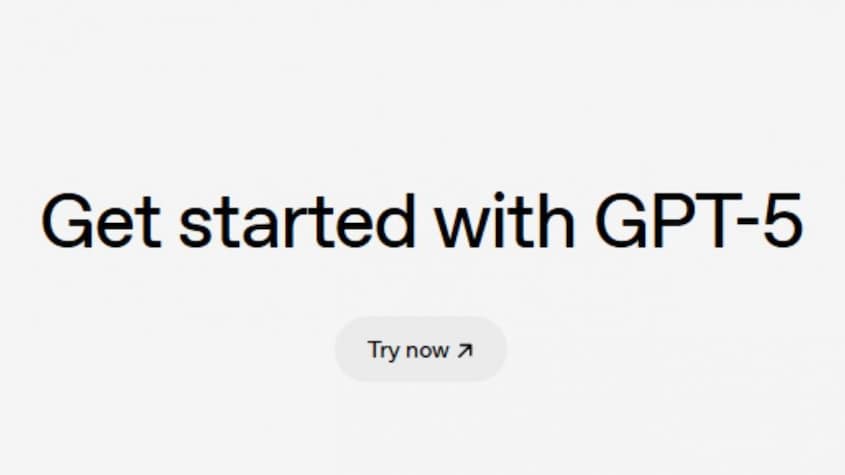 Get started with GPT-5

Try now ↗