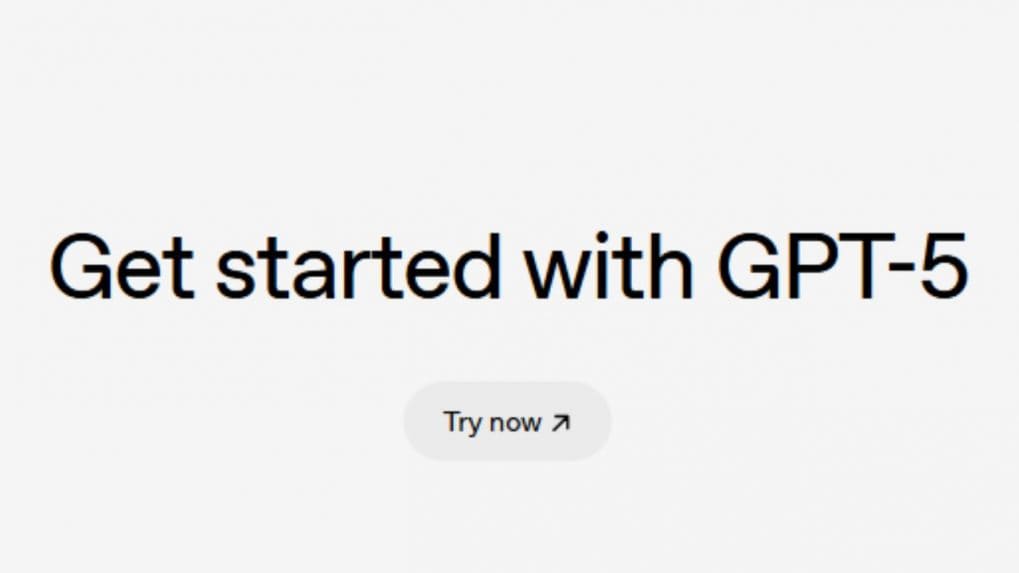 Get started with GPT-5

Try now ↗